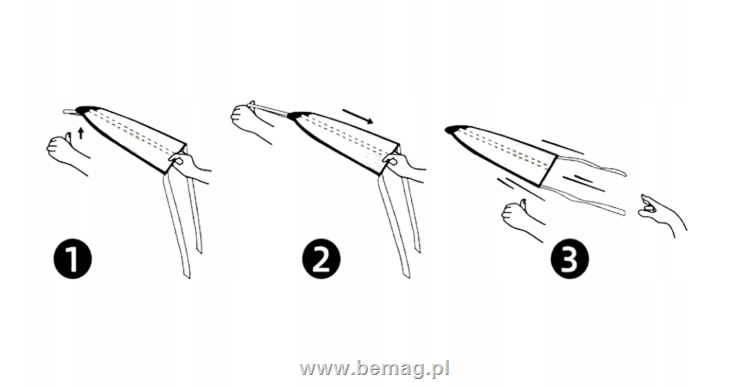 1

2

3

www.bemag.pl